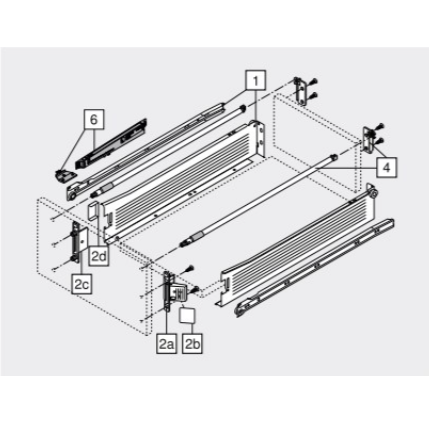 1
6
4
2d
2c
2a
2b