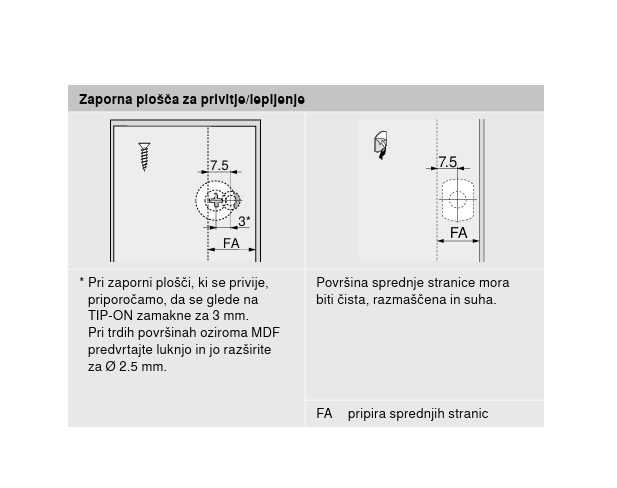 Zaporna plošča za privitje/lepljenje

7.5
3*
FA

7.5
FA

* Pri zaporni plošči, ki se privije, priporočamo, da se glede na TIP-ON zamakne za 3 mm. Pri trdih površinah oziroma MDF predvrtajte luknjo in jo razširite za Ø 2.5 mm.

Površina sprednje stranice mora biti čista, razmaščena in suha.

FA pripira sprednjih stranic