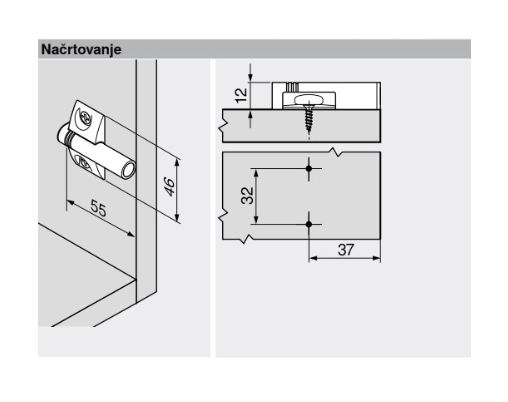 Načrtovanje

46

55

12

32

37